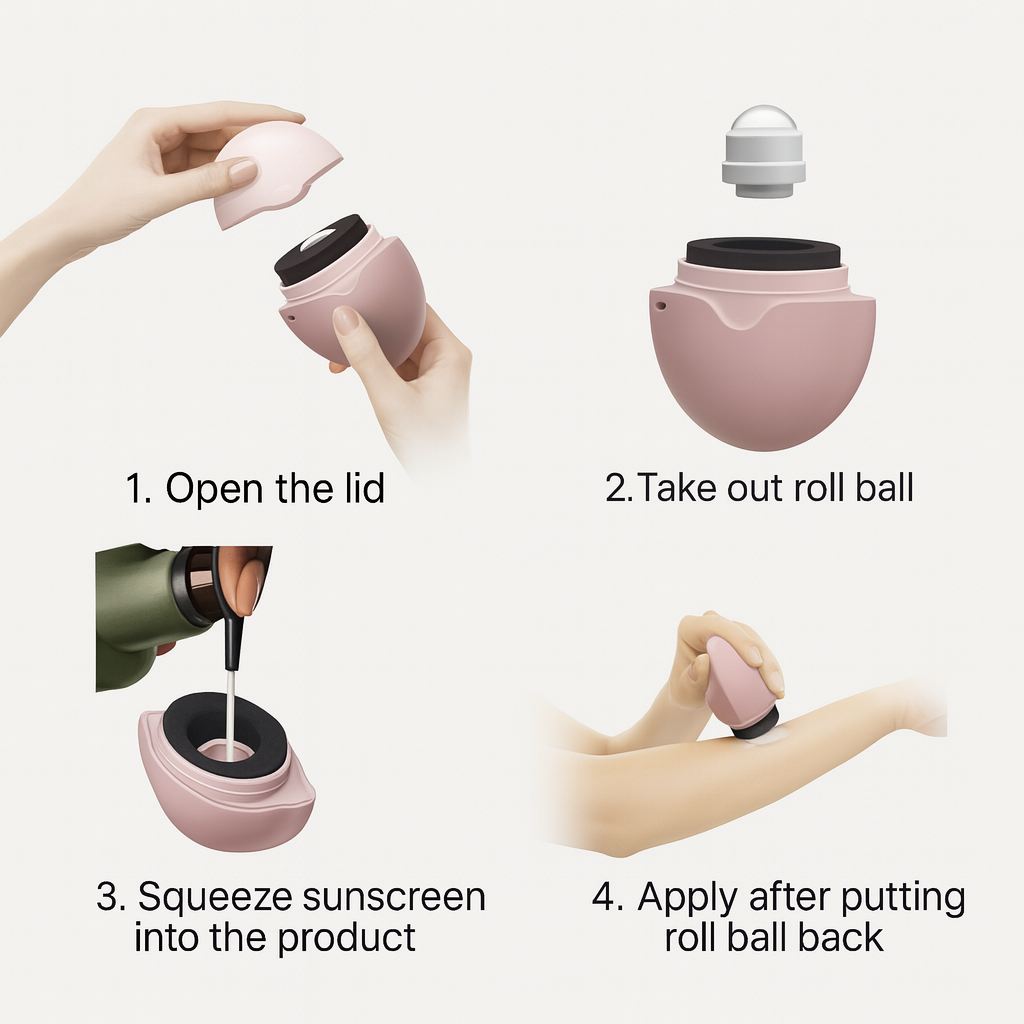 1. Open the lid

2.Take out roll ball

3. Squeeze sunscreen into the product

4. Apply after putting roll ball back