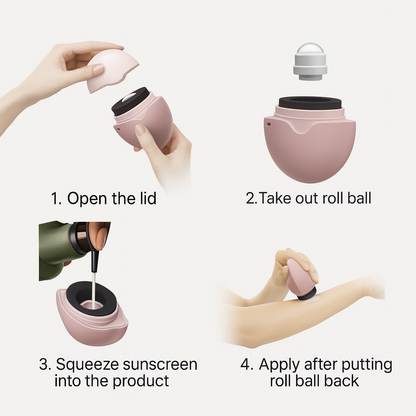 1. Open the lid

2.Take out roll ball

3. Squeeze sunscreen into the product

4. Apply after putting roll ball back